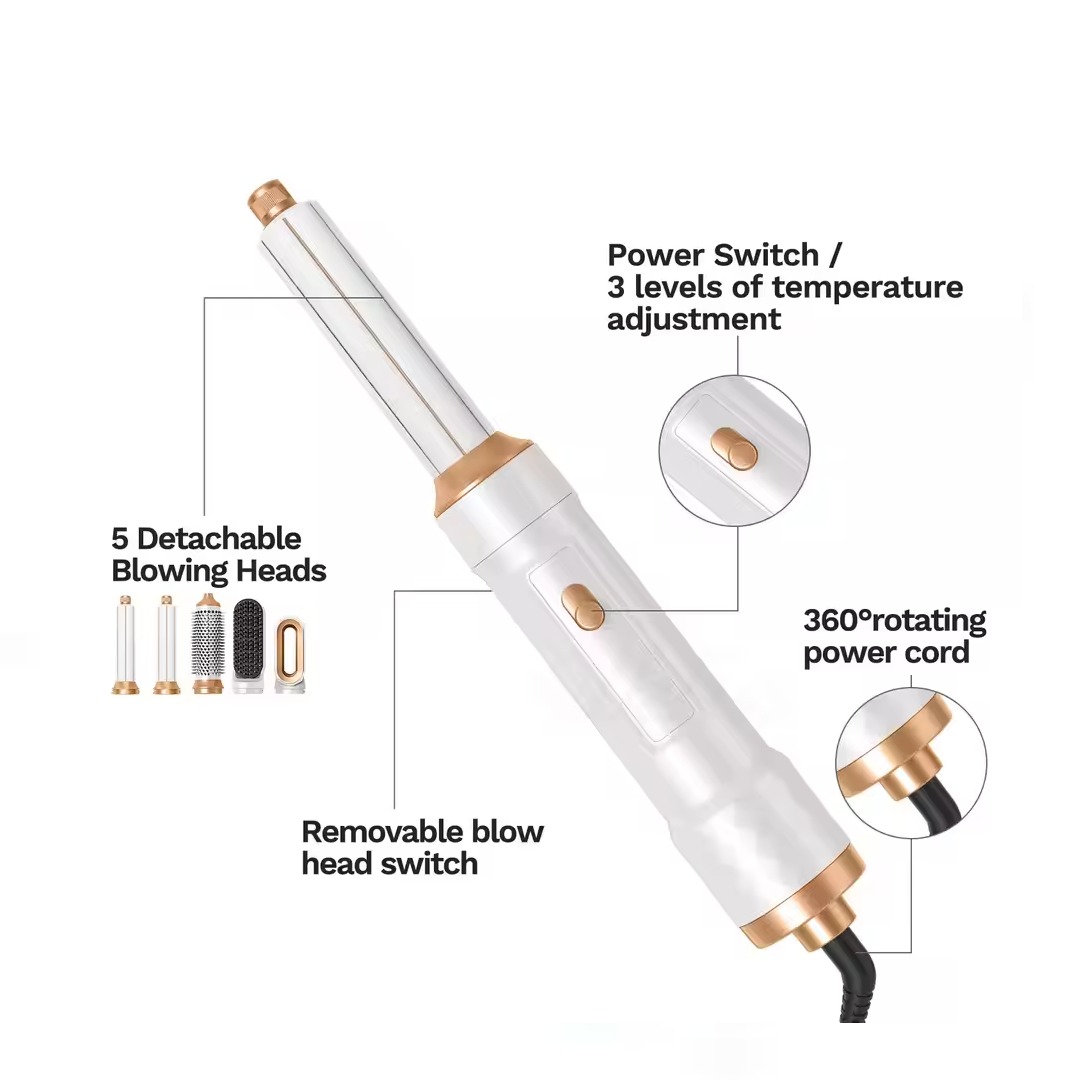 Power Switch /
3 levels of temperature adjustment

5 Detachable Blowing Heads

360°rotating power cord

Removable blow head switch